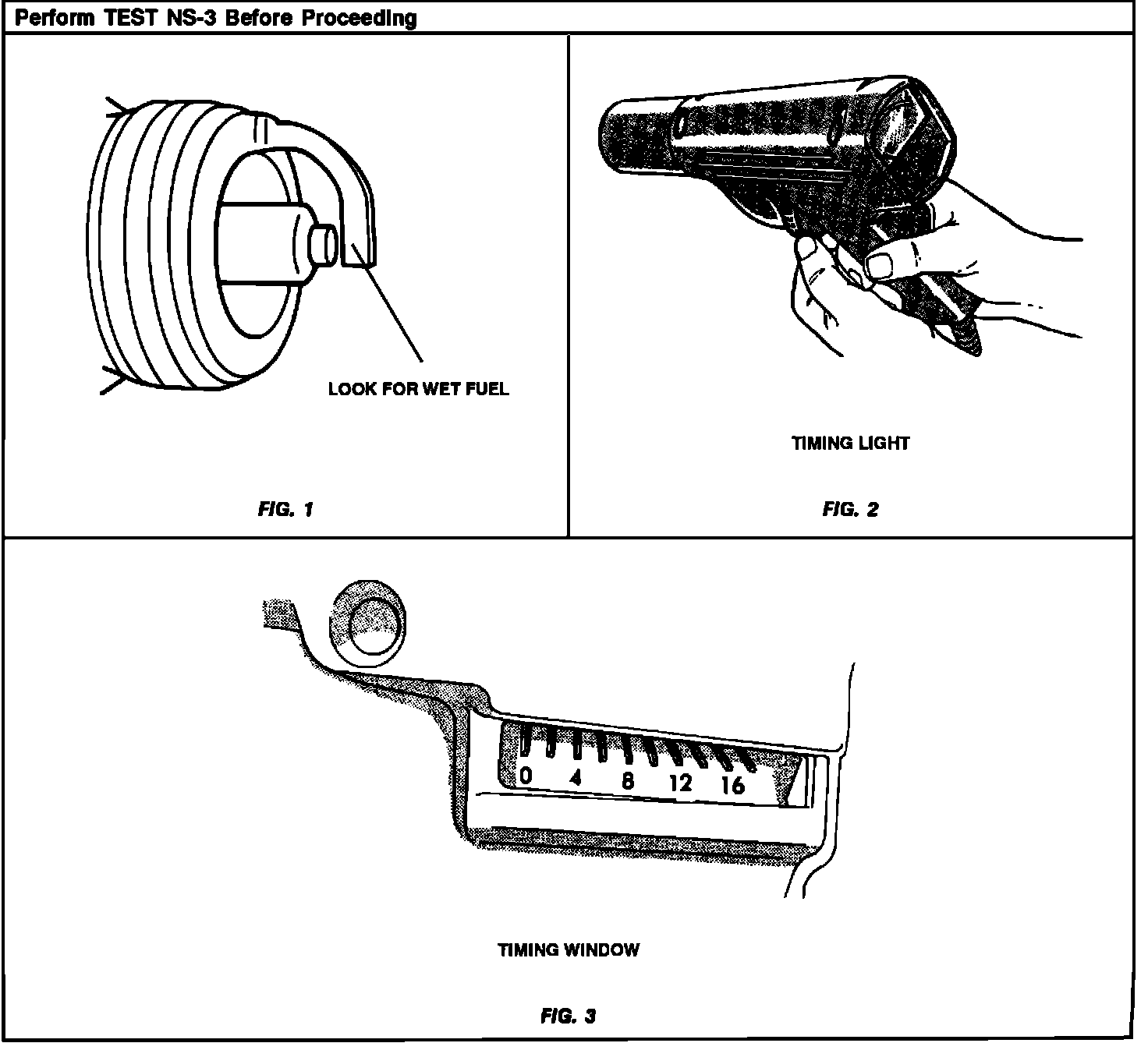 Perform TEST NS-3 Before Proceeding

LOOK FOR WET FUEL

FIG. 1

TIMING LIGHT

FIG. 2

0 4 8 12 16

TIMING WINDOW

FIG. 3