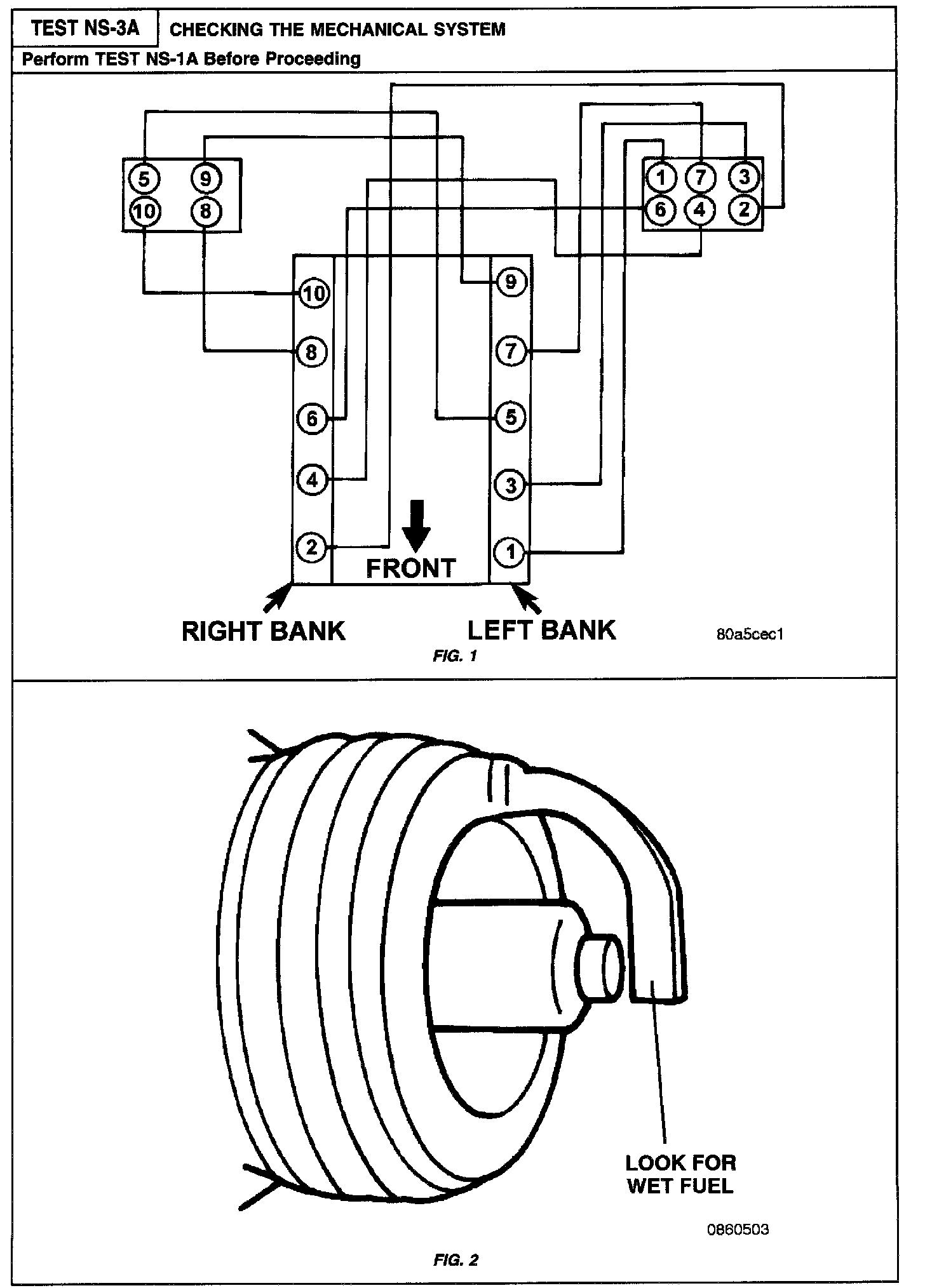 TEST NS-3A

CHECKING THE MECHANICAL SYSTEM

Perform TEST NS-1A Before Proceeding

5 9
10 8

1 7 3
6 4 2

10
8
6
4
2

9
7
5
3
1

FRONT

RIGHT BANK

LEFT BANK

80a5cec1

FIG. 1

LOOK FOR WET FUEL

0860503

FIG. 2