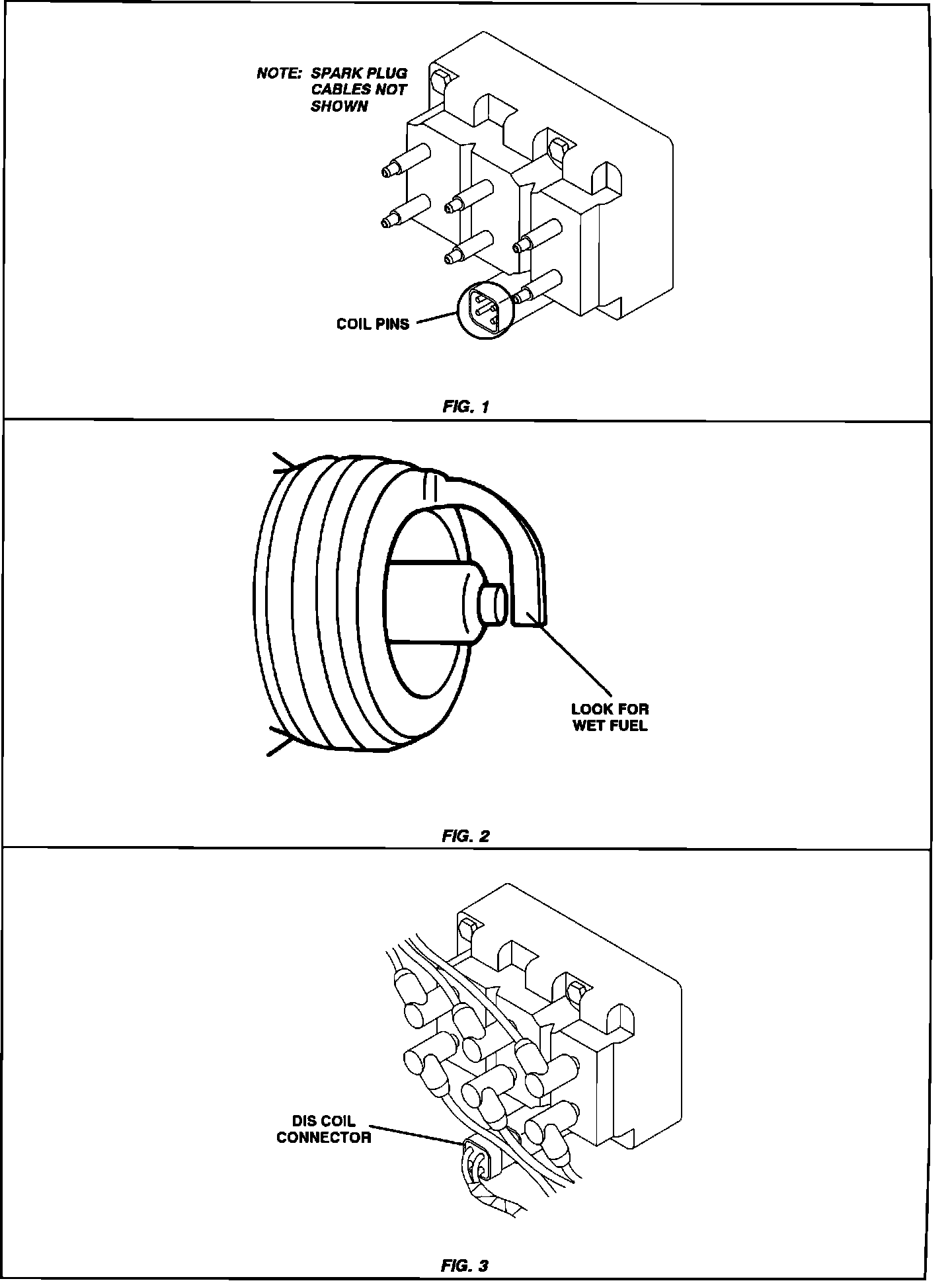 NOTE: SPARK PLUG CABLES NOT SHOWN

COIL PINS

FIG. 1

LOOK FOR WET FUEL

FIG. 2

DIS COIL CONNECTOR

FIG. 3