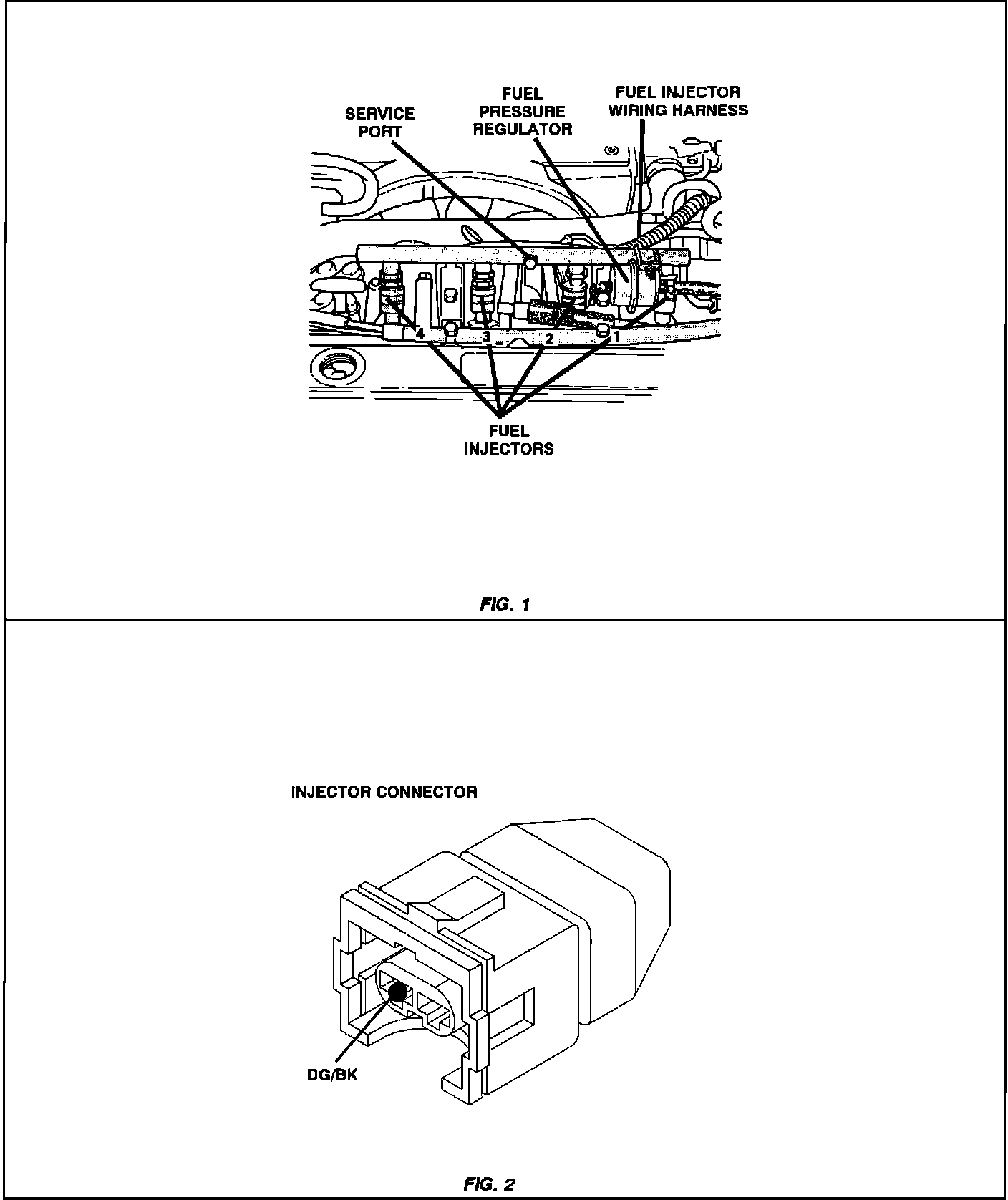 SERVICE PORT

FUEL PRESSURE REGULATOR

FUEL INJECTOR WIRING HARNESS

4

3

2

1

FUEL INJECTORS

FIG. 1

INJECTOR CONNECTOR

DG/BK

FIG. 2