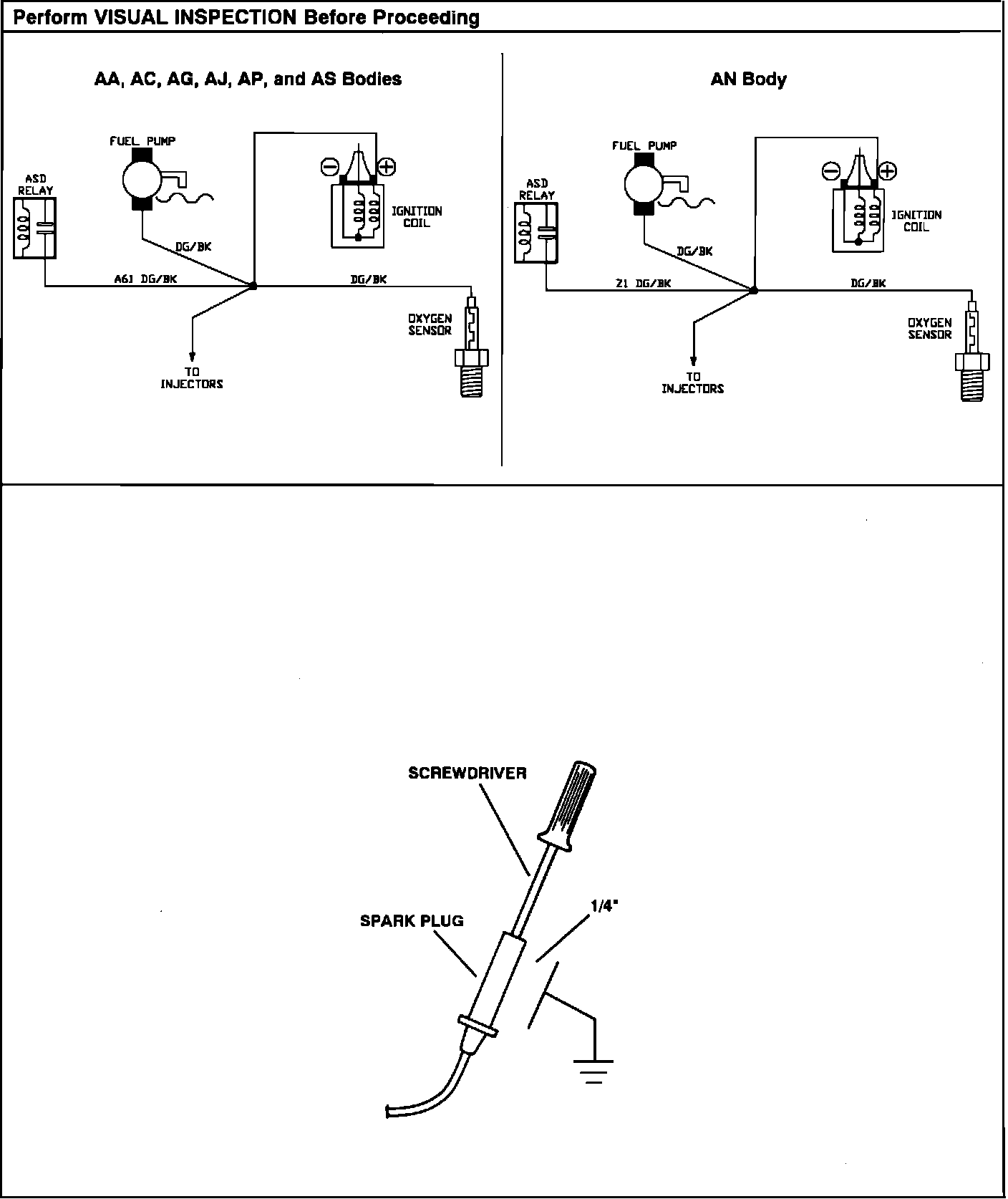 Perform VISUAL INSPECTION Before Proceeding

AA, AC, AG, AJ, AP, and AS Bodies

FUEL PUMP

ASD RELAY

IGNITION COIL

DG/BK

A61 DG/BK

DG/BK

OXYGEN SENSOR

TO INJECTORS

AN Body

FUEL PUMP

ASD RELAY

IGNITION COIL

DG/BK

Z1 DG/BK

DG/BK

OXYGEN SENSOR

TO INJECTORS

SCREWDRIVER

SPARK PLUG

1/4"