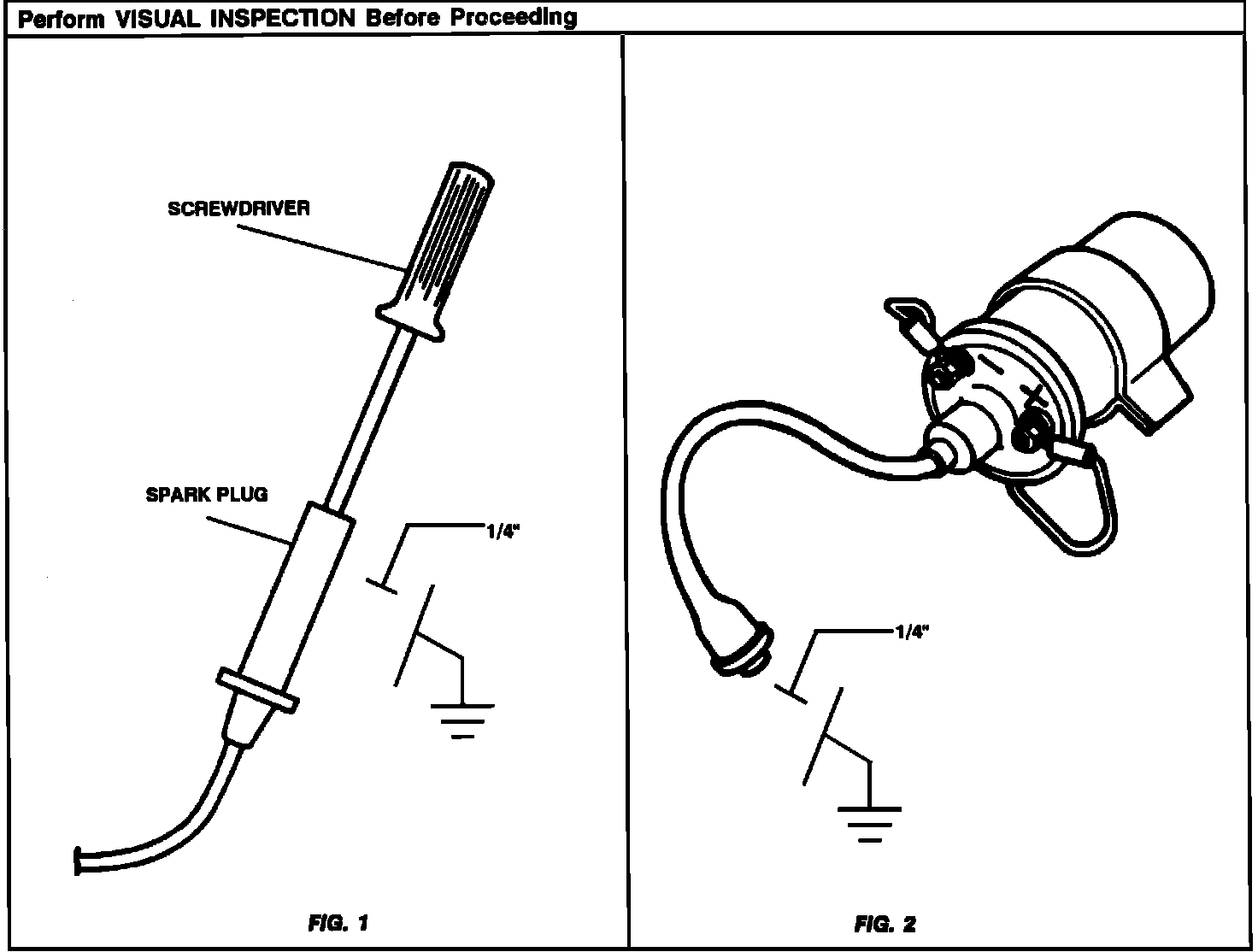 Perform VISUAL INSPECTION Before Proceeding

SCREWDRIVER

SPARK PLUG

1/4"

FIG. 1

1/4"

FIG. 2