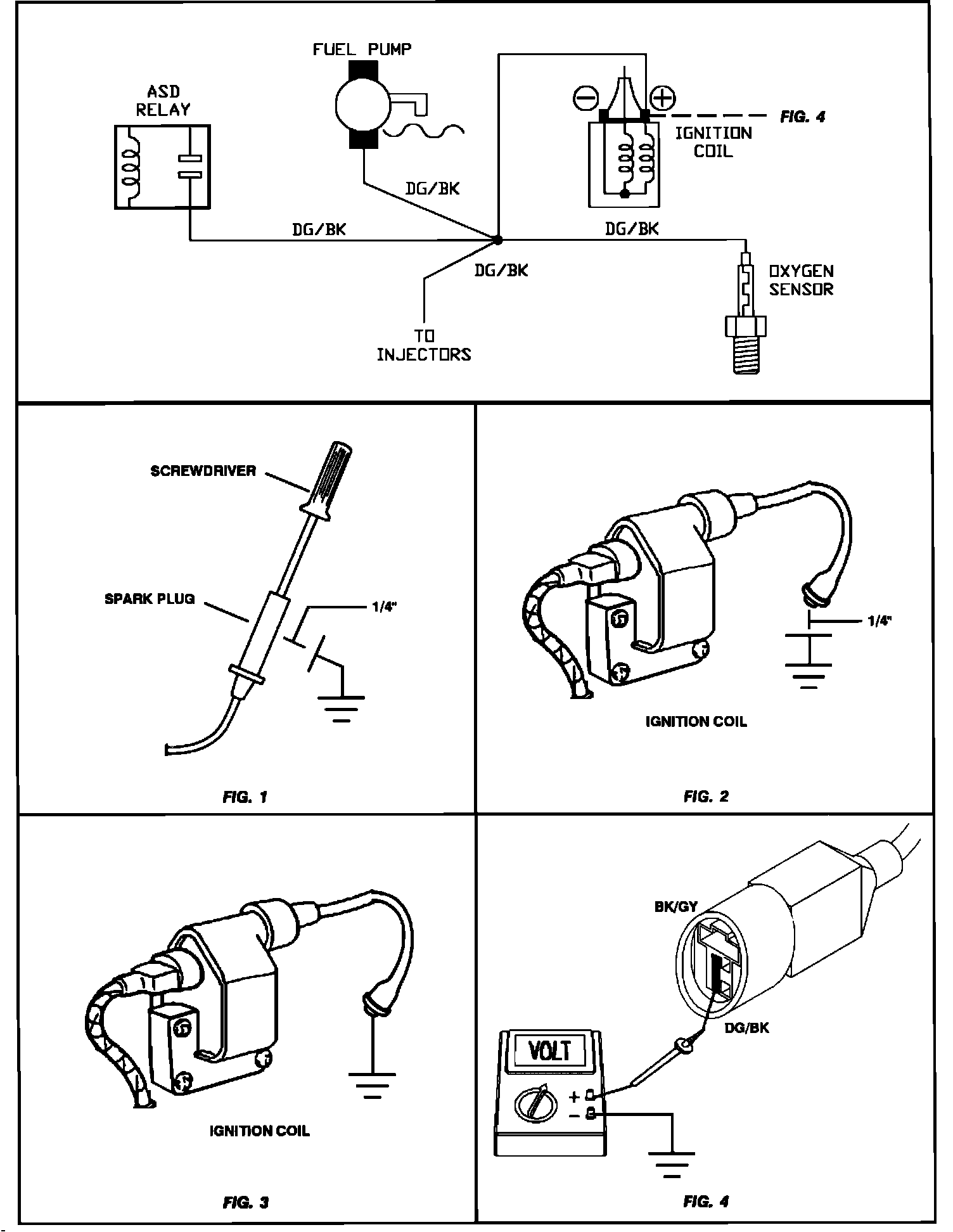 FUEL PUMP

ASD RELAY

FIG. 4

IGNITION COIL

DG/BK

DG/BK

DG/BK

DG/BK

OXYGEN SENSOR

TO INJECTORS

SCREWDRIVER

SPARK PLUG

1/4"

FIG. 1

1/4"

IGNITION COIL

FIG. 2

IGNITION COIL

FIG. 3

BK/GY

DG/BK

VOLT

+

−

FIG. 4