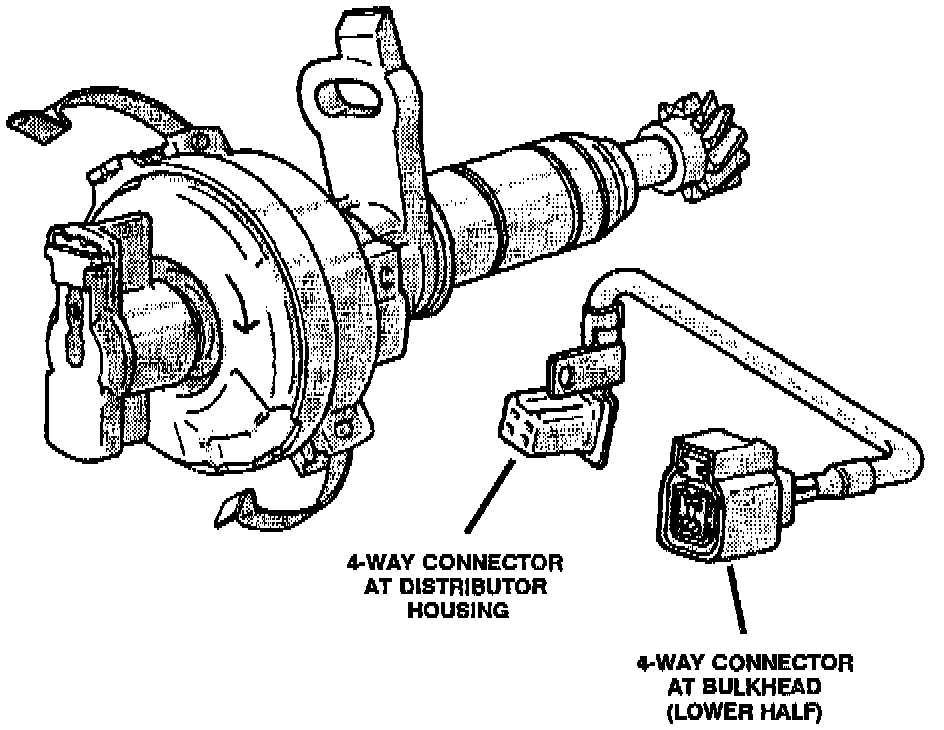 4-WAY CONNECTOR AT DISTRIBUTOR HOUSING

4-WAY CONNECTOR AT BULKHEAD (LOWER HALF)