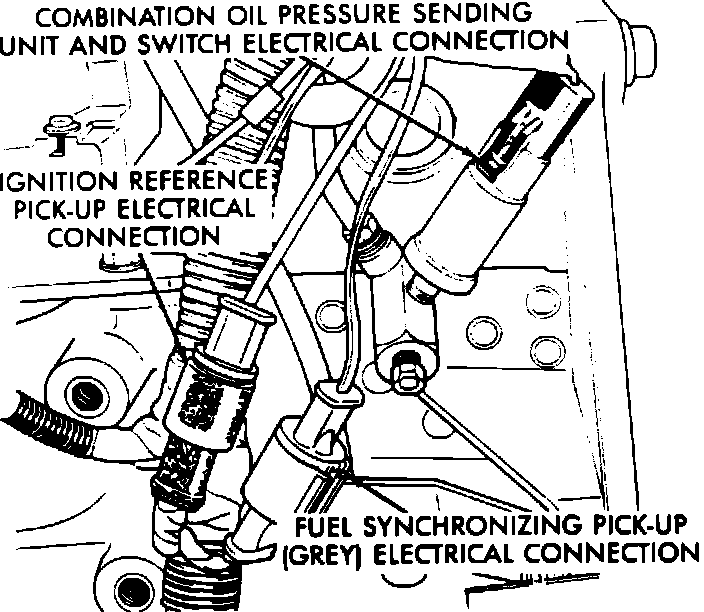 COMBINATION OIL PRESSURE SENDING UNIT AND SWITCH ELECTRICAL CONNECTION

IGNITION REFERENCE PICK-UP ELECTRICAL CONNECTION

FUEL SYNCHRONIZING PICK-UP (GREY) ELECTRICAL CONNECTION