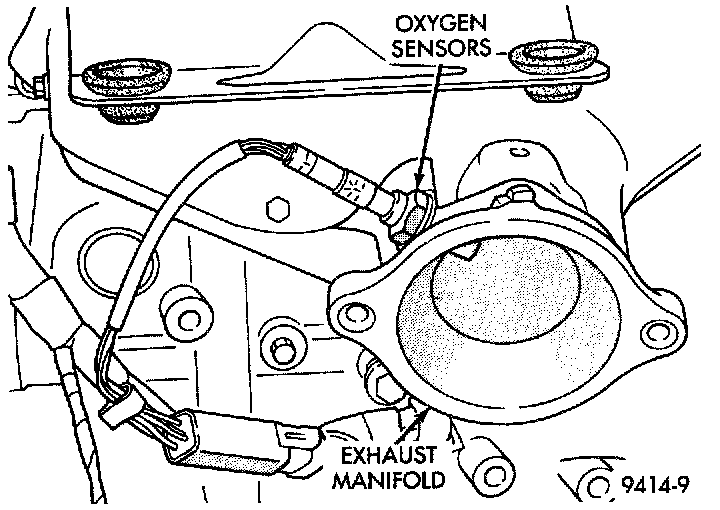 OXYGEN SENSORS

EXHAUST MANIFOLD

9414-9