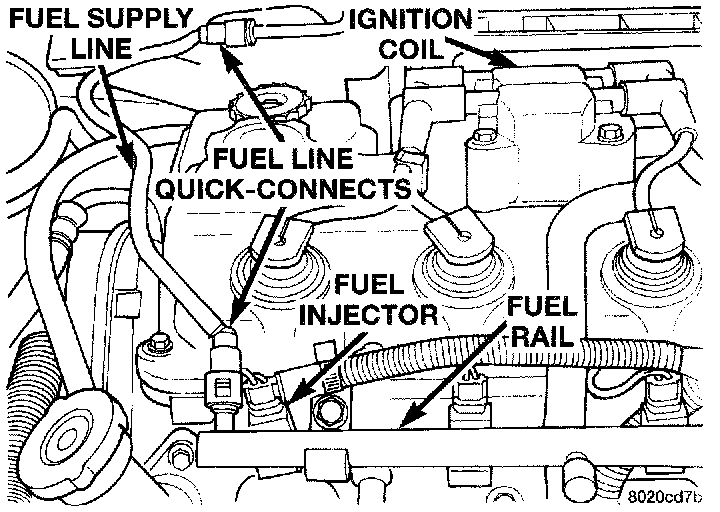 FUEL SUPPLY LINE

IGNITION COIL

FUEL LINE QUICK-CONNECTS

FUEL INJECTOR

FUEL RAIL

8020cd7b