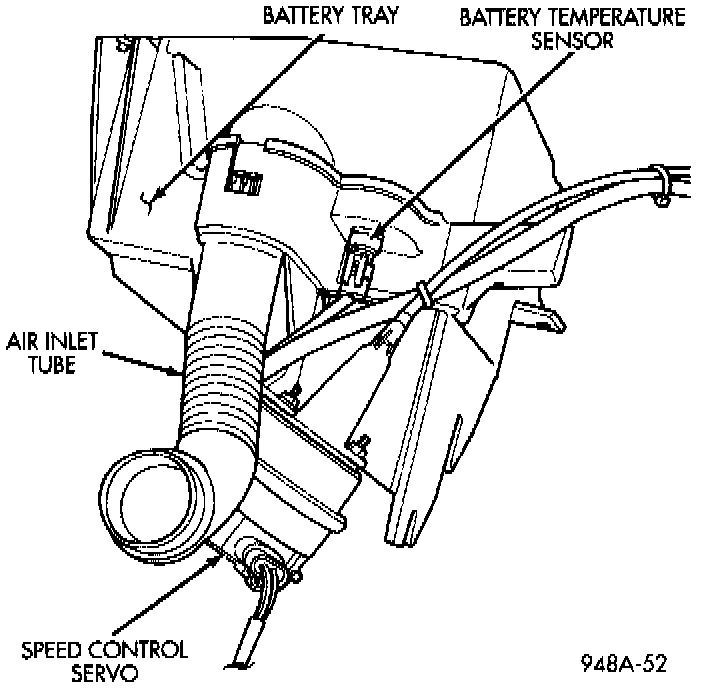 BATTERY TRAY

BATTERY TEMPERATURE SENSOR

AIR INLET TUBE

SPEED CONTROL SERVO

948A-52