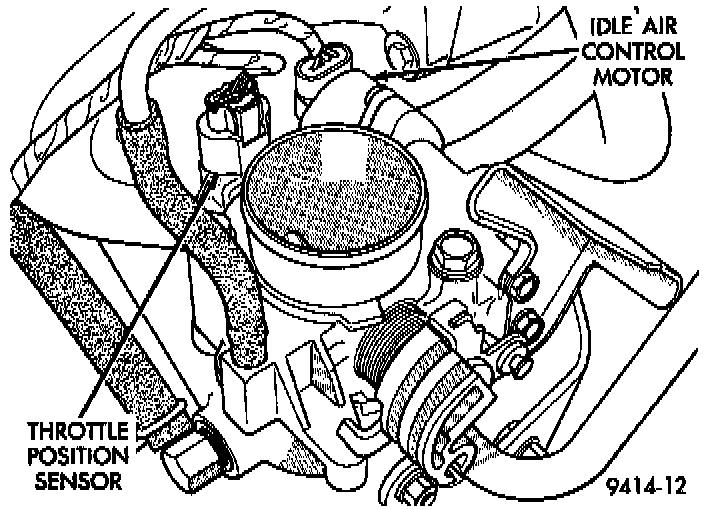 IDLE AIR CONTROL MOTOR

THROTTLE POSITION SENSOR

9414-12