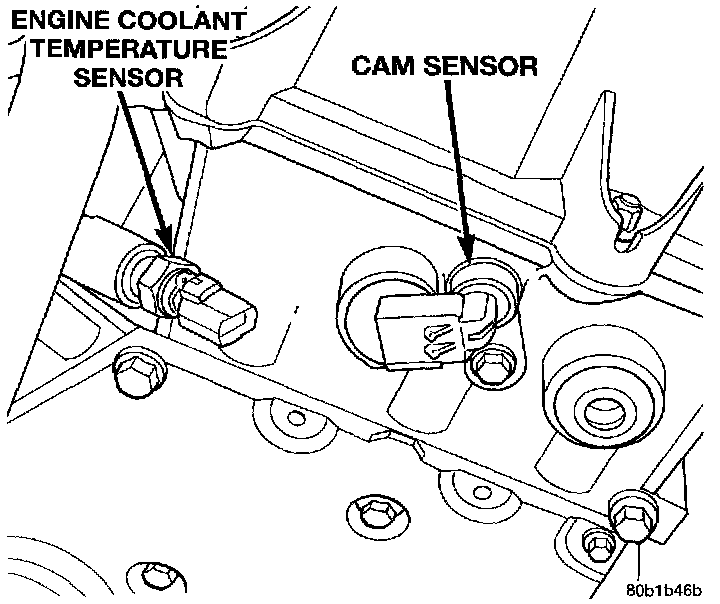 ENGINE COOLANT TEMPERATURE SENSOR

CAM SENSOR

80b1b46b