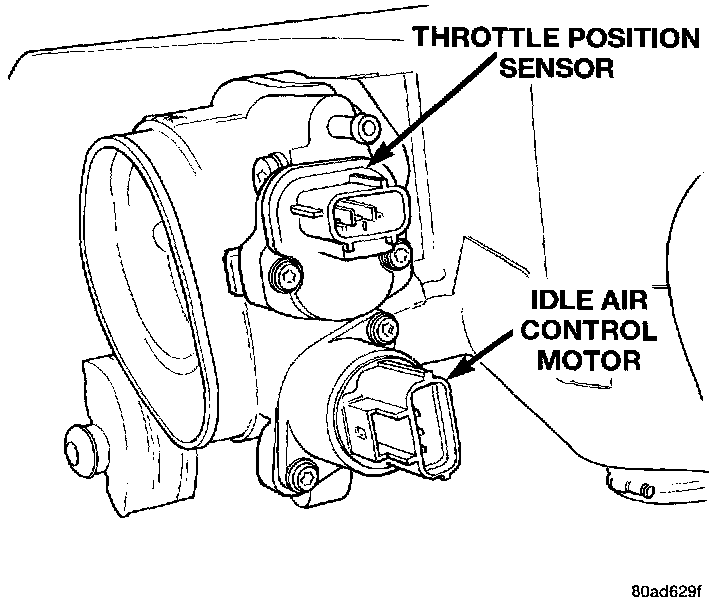 THROTTLE POSITION SENSOR

IDLE AIR CONTROL MOTOR

80ad629f