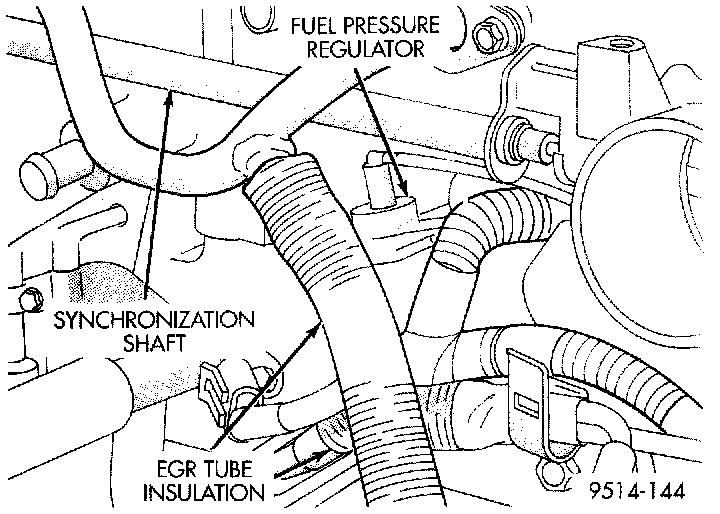 FUEL PRESSURE REGULATOR

SYNCHRONIZATION SHAFT

EGR TUBE INSULATION

9514-144