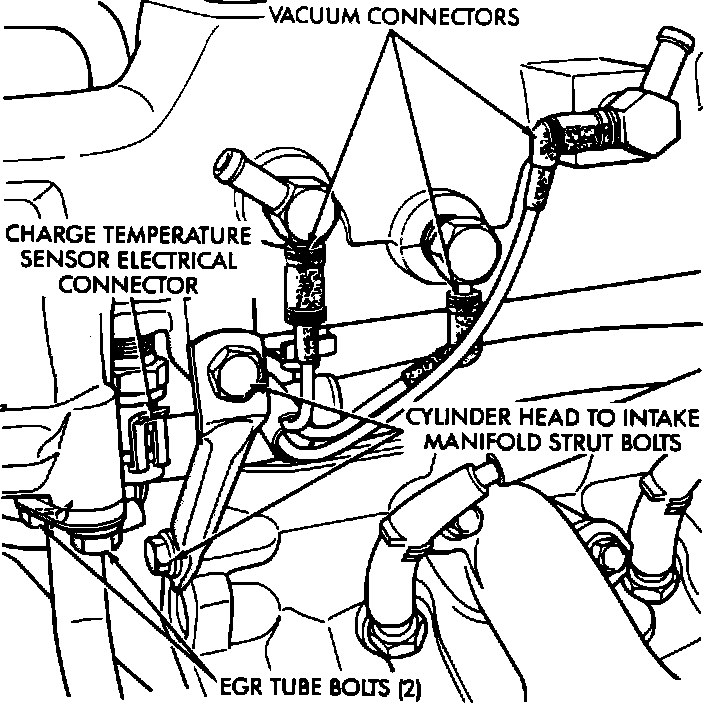 VACUUM CONNECTORS

CHARGE TEMPERATURE SENSOR ELECTRICAL CONNECTOR

CYLINDER HEAD TO INTAKE MANIFOLD STRUT BOLTS

EGR TUBE BOLTS (2)