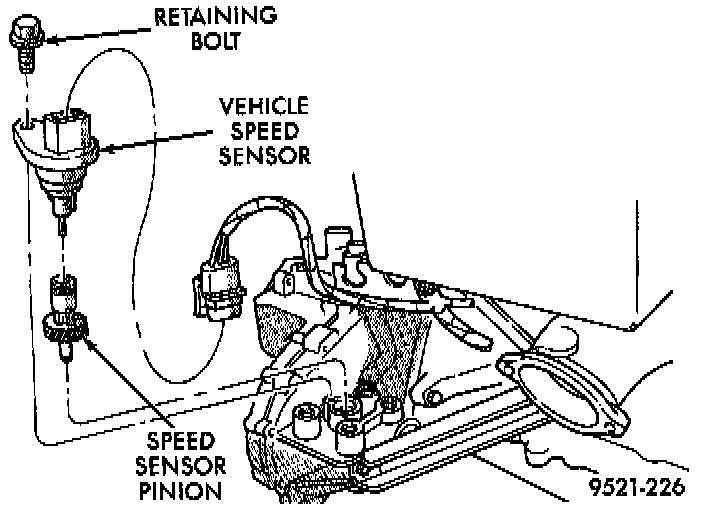 RETAINING BOLT

VEHICLE SPEED SENSOR

SPEED SENSOR PINION

9521-226