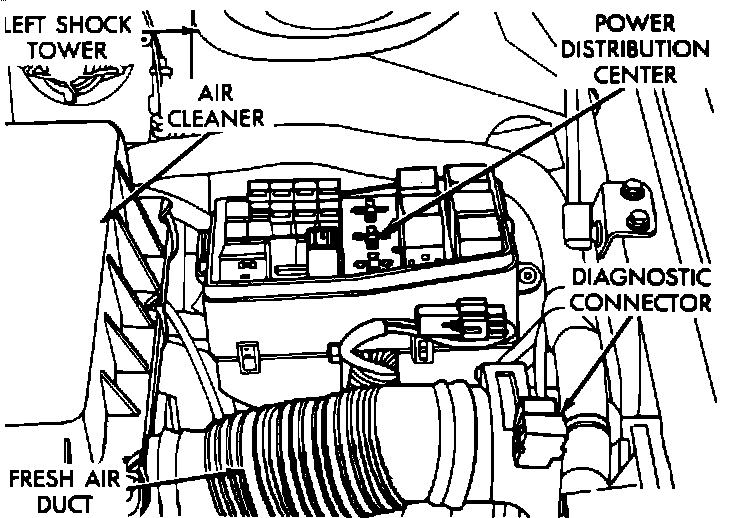 LEFT SHOCK TOWER

AIR CLEANER

POWER DISTRIBUTION CENTER

DIAGNOSTIC CONNECTOR

FRESH AIR DUCT