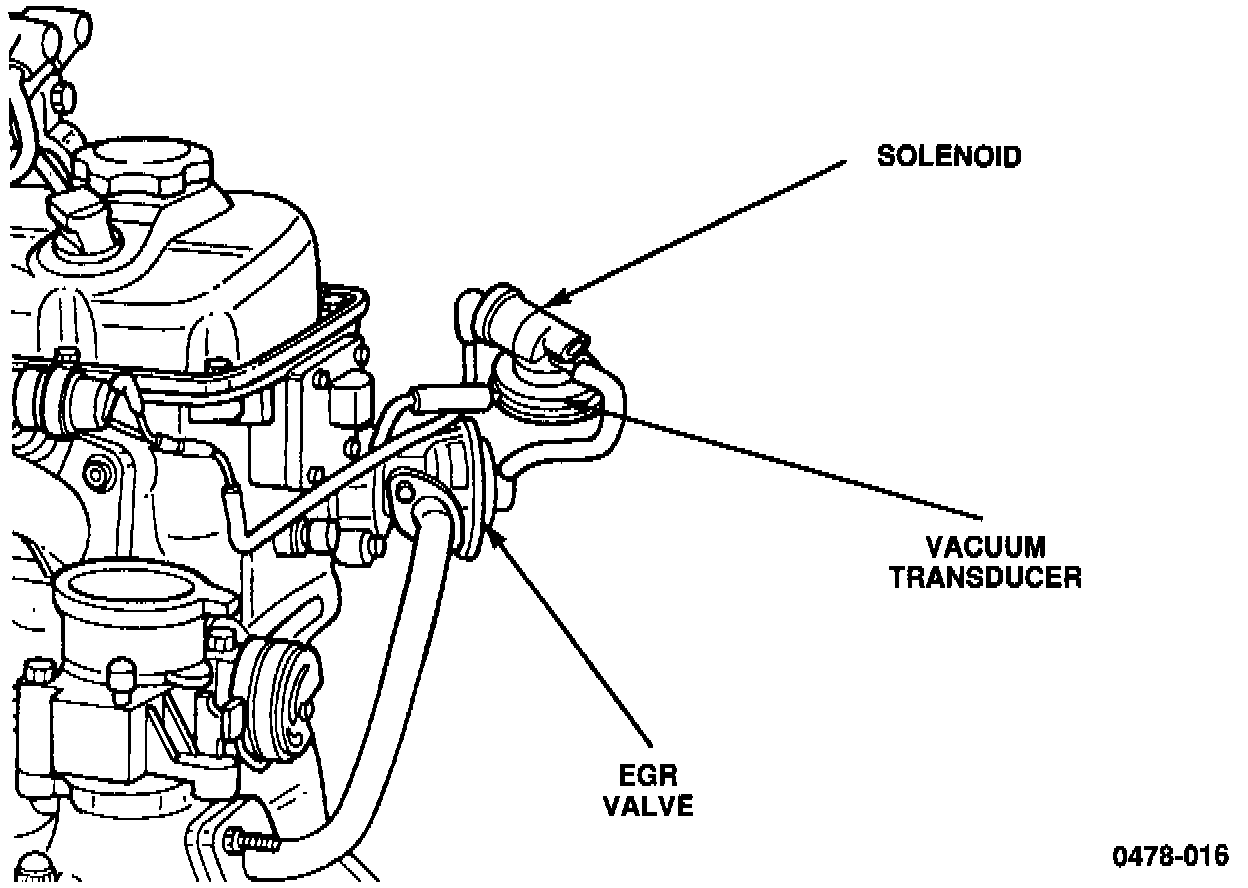 SOLENOID

VACUUM TRANSDUCER

EGR VALVE

0478-016