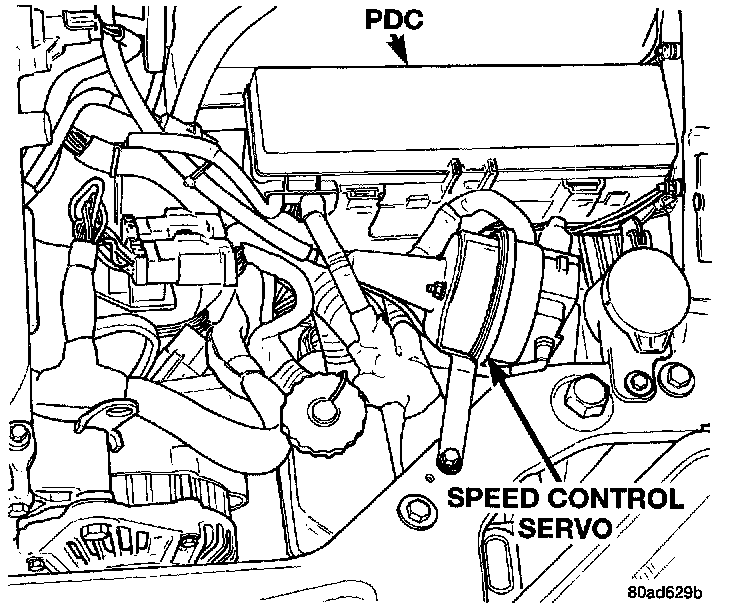 PDC

SPEED CONTROL SERVO

80ad629b