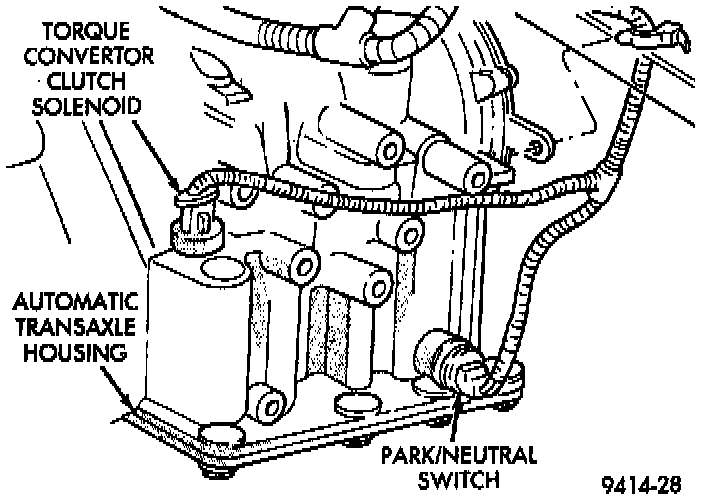 TORQUE CONVERTOR CLUTCH SOLENOID

AUTOMATIC TRANSAXLE HOUSING

PARK/NEUTRAL SWITCH

9414-28