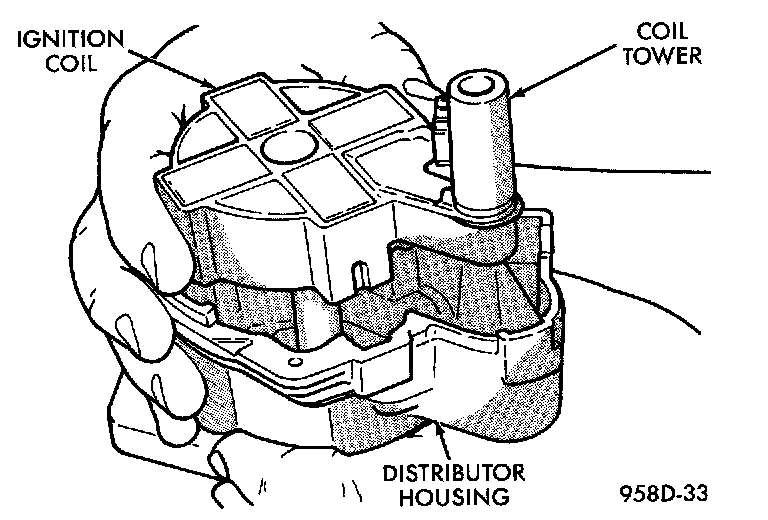 IGNITION COIL

COIL TOWER

DISTRIBUTOR HOUSING

958D-33