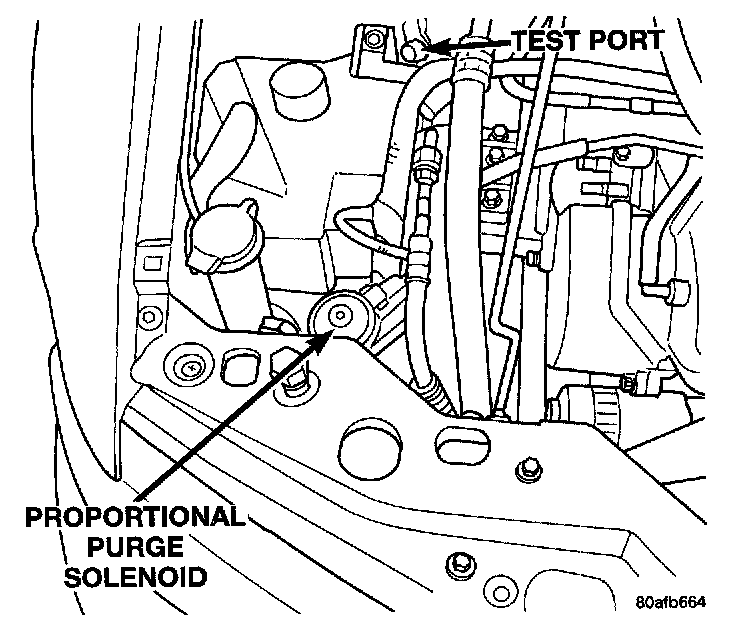 TEST PORT

PROPORTIONAL PURGE SOLENOID

80afb664