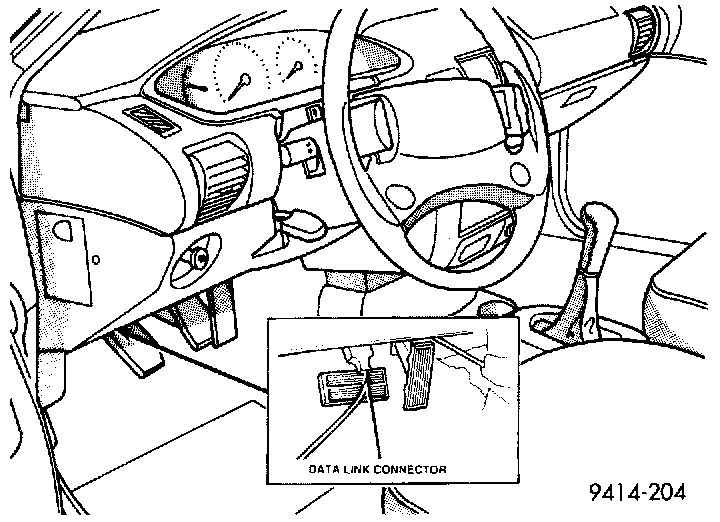 DATA LINK CONNECTOR

9414-204