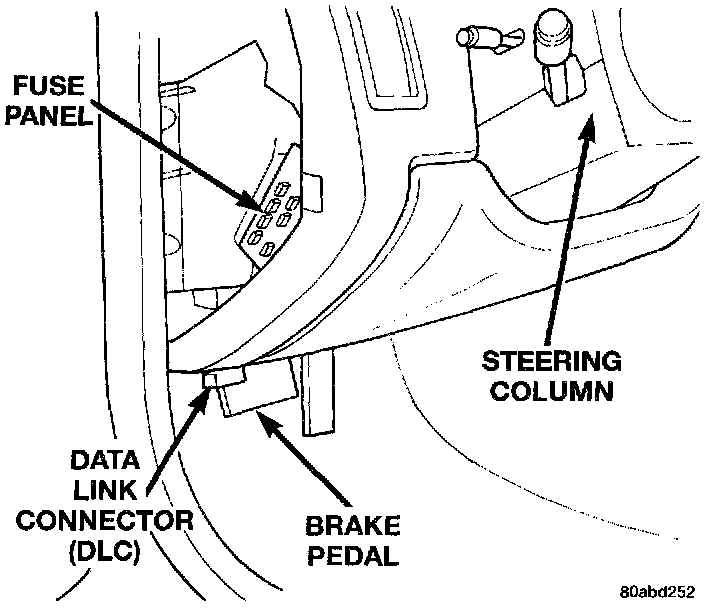 FUSE PANEL

STEERING COLUMN

DATA LINK CONNECTOR (DLC)

BRAKE PEDAL

80abd252