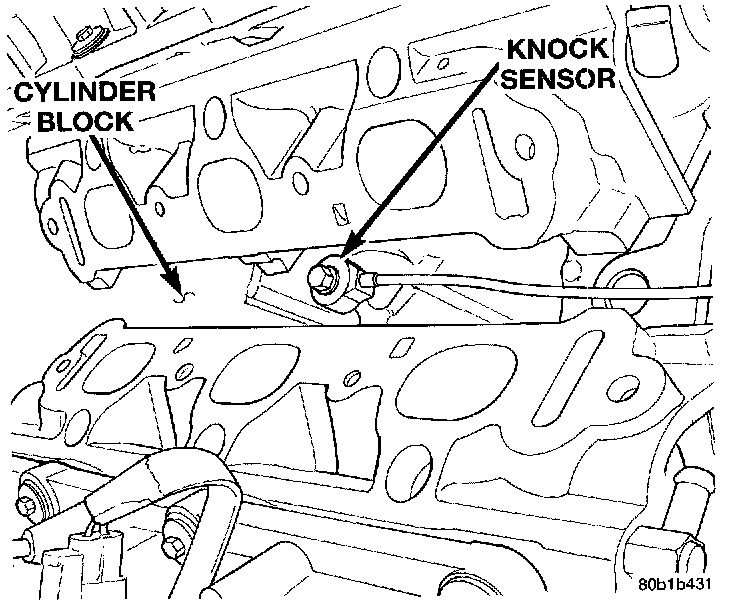 CYLINDER BLOCK

KNOCK SENSOR

80b1b431