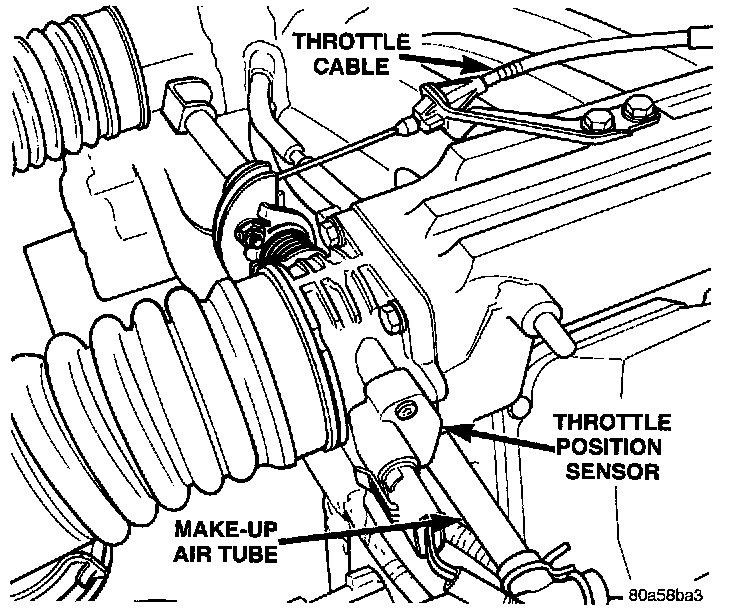 THROTTLE CABLE

THROTTLE POSITION SENSOR

MAKE-UP AIR TUBE

80a58ba3