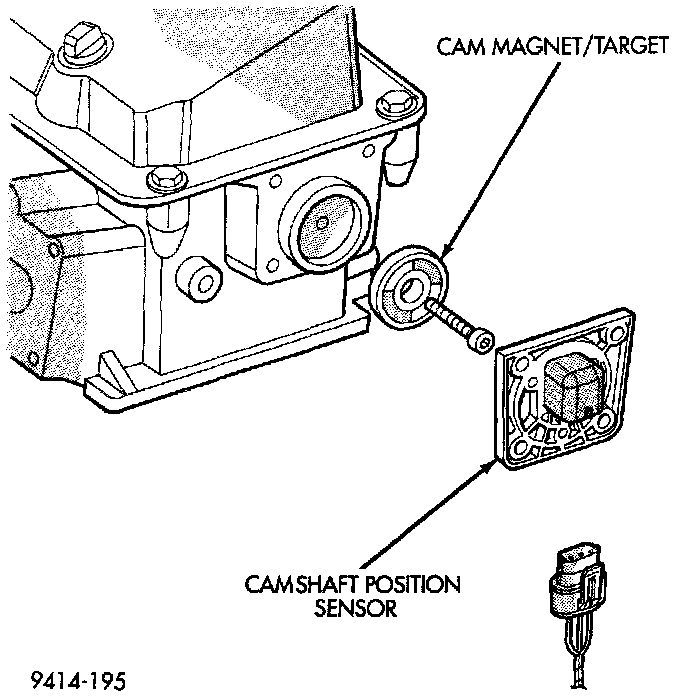 CAM MAGNET/TARGET

CAMSHAFT POSITION SENSOR

9414-195