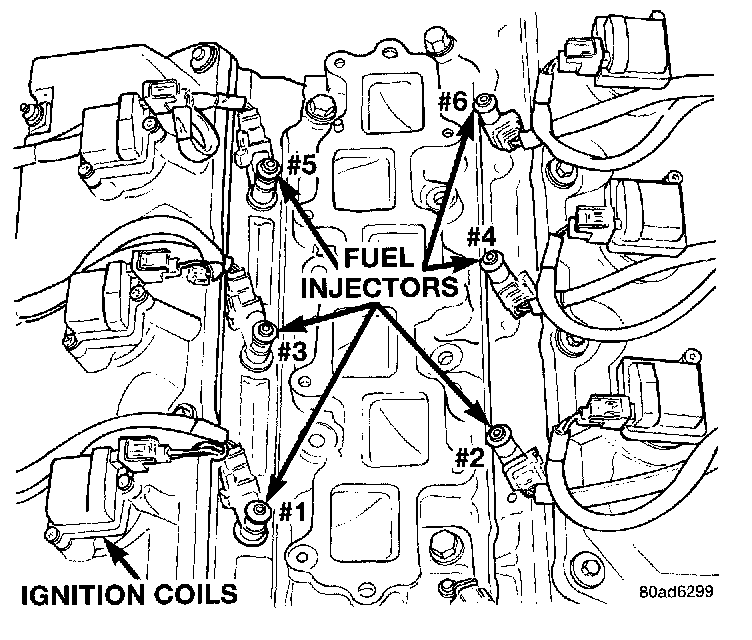 #6
#5
#4
FUEL
INJECTORS
#3
#2
#1
IGNITION COILS
80ad6299