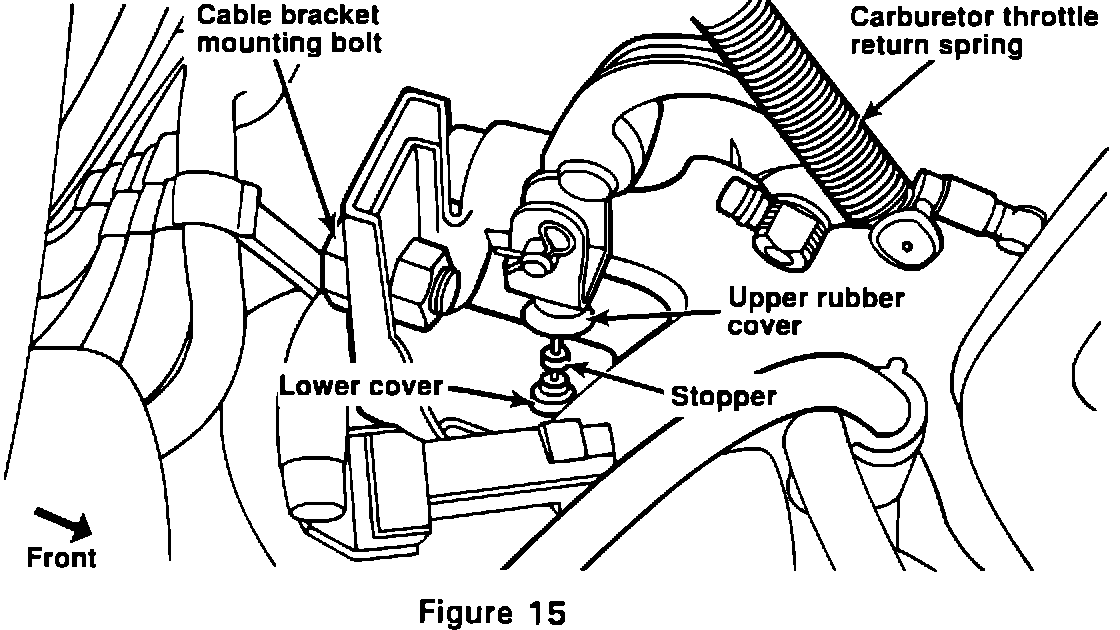 Cable bracket mounting bolt

Carburetor throttle return spring

Upper rubber cover

Lower cover

Stopper

Front

Figure 15