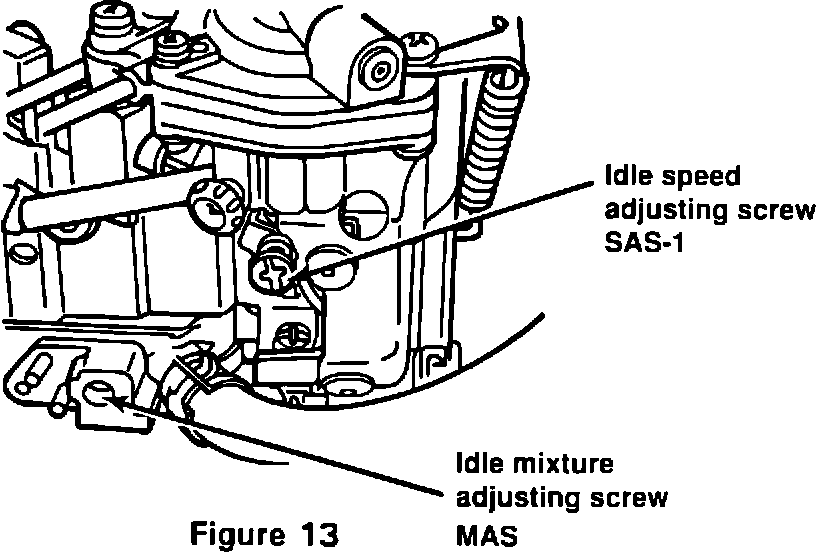 Idle speed adjusting screw SAS-1

Idle mixture adjusting screw MAS

Figure 13