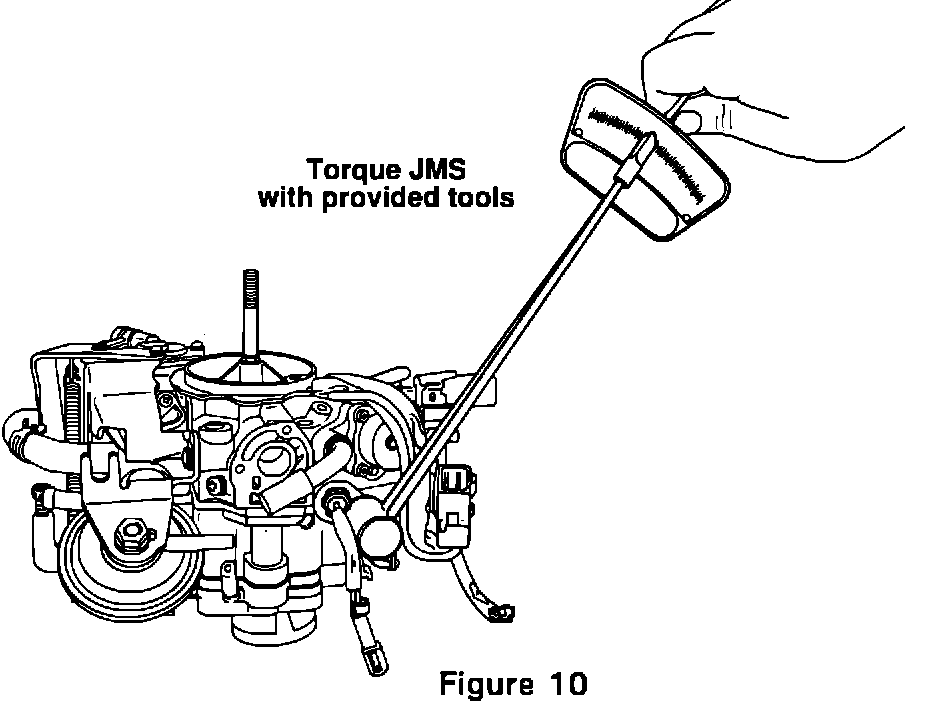 Torque JMS
with provided tools

Figure 10