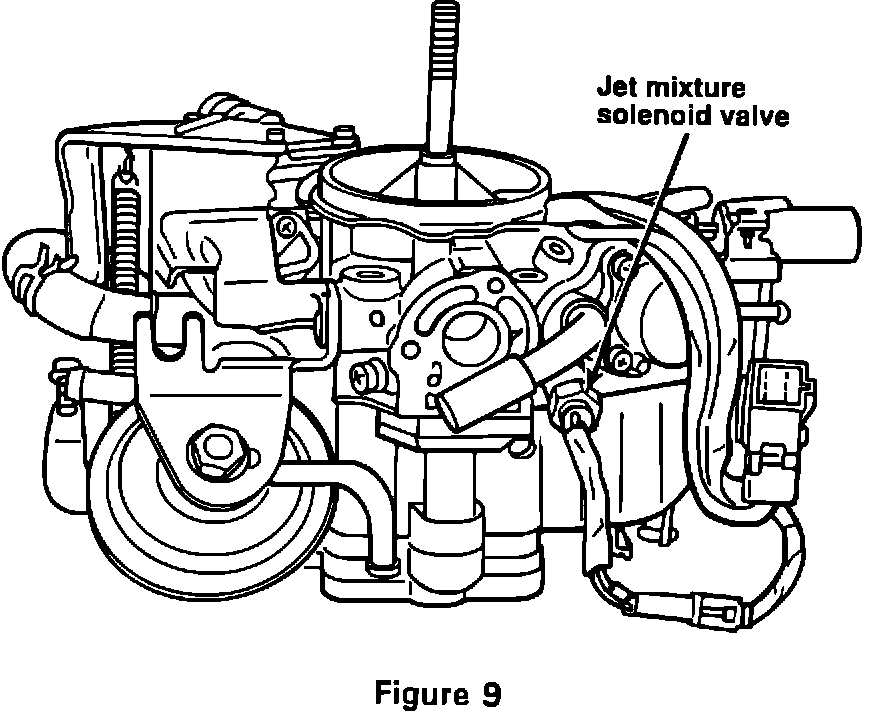 Jet mixture solenoid valve

Figure 9