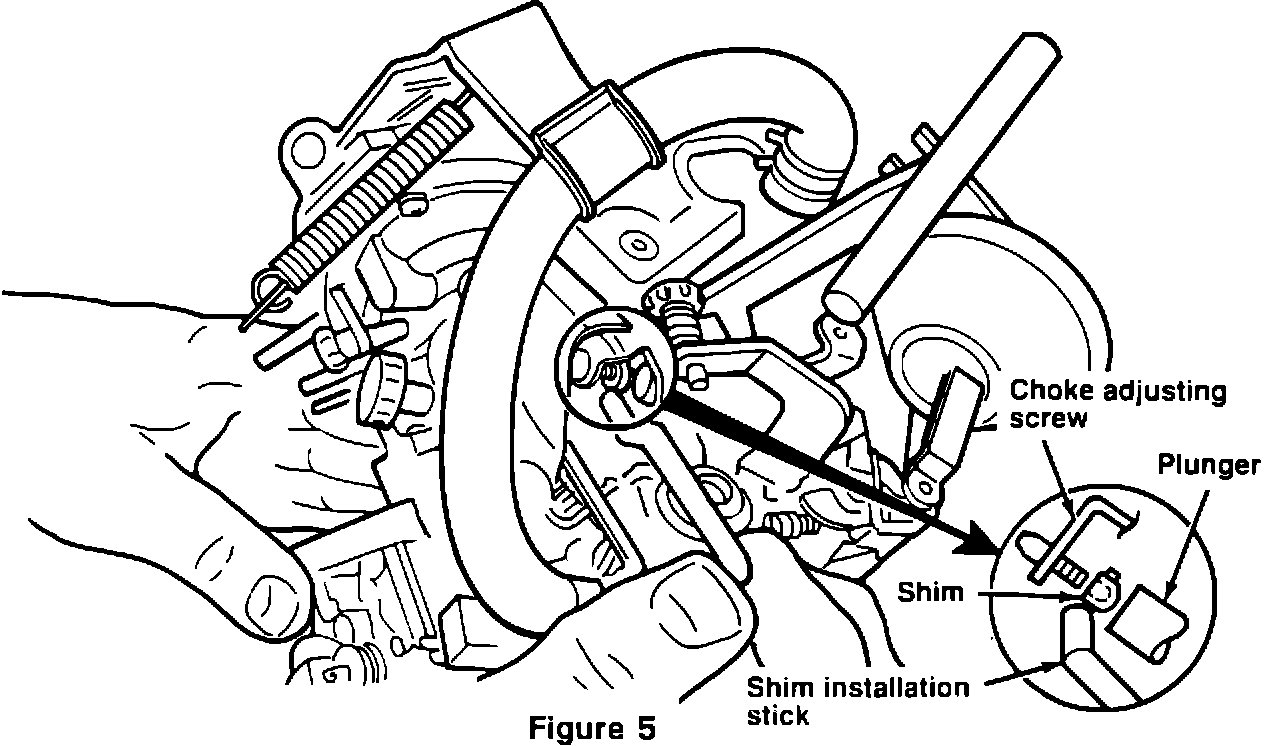 Choke adjusting screw

Plunger

Shim

Shim installation stick

Figure 5