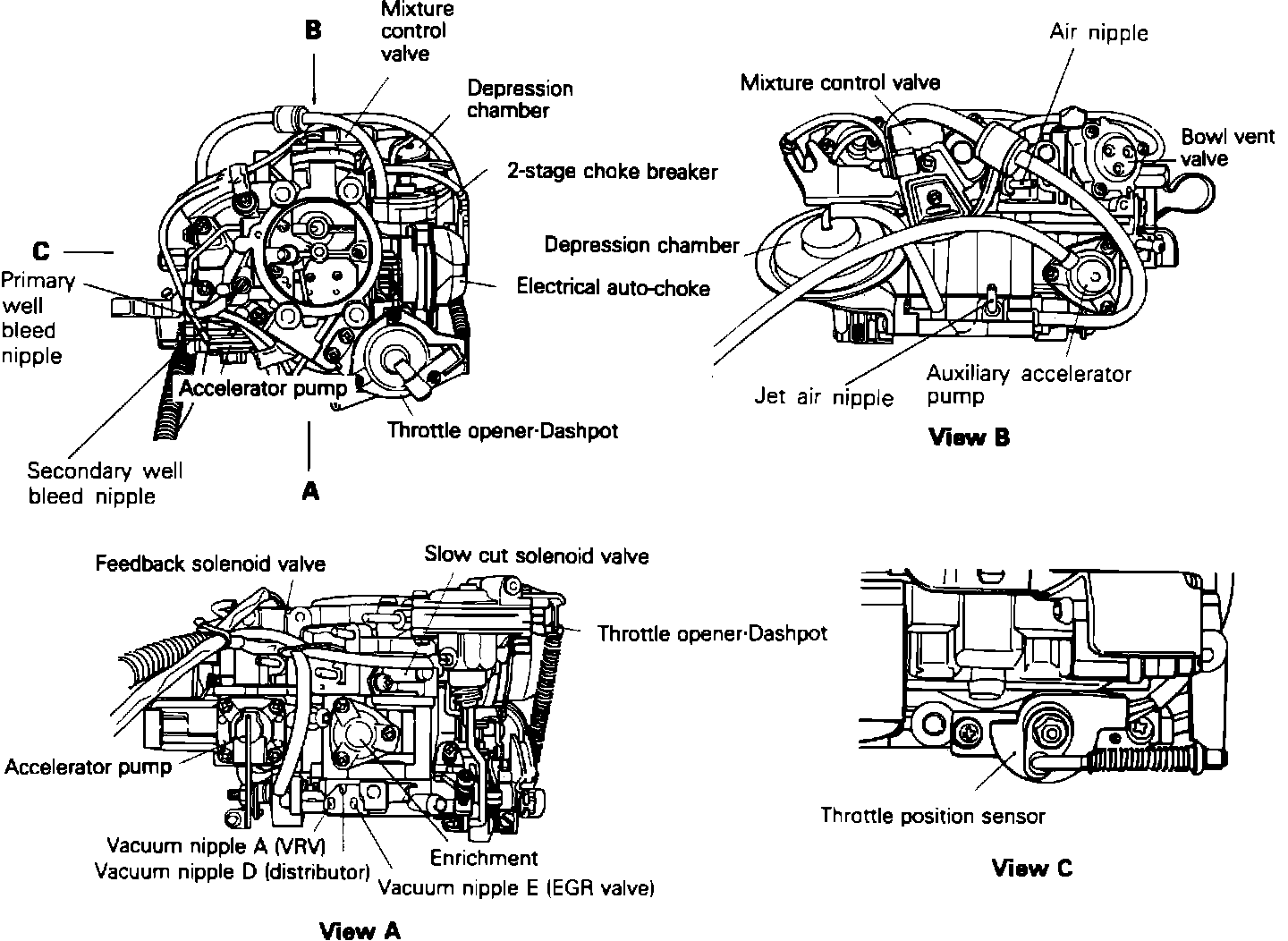 B

Mixture control valve

Depression chamber

2-stage choke breaker

C

Primary well bleed nipple

Electrical auto-choke

Accelerator pump

Throttle opener·Dashpot

Secondary well bleed nipple

A

Air nipple

Mixture control valve

Bowl vent valve

Depression chamber

Jet air nipple

Auxiliary accelerator pump

View B

Feedback solenoid valve

Slow cut solenoid valve

Throttle opener·Dashpot

Accelerator pump

Vacuum nipple A (VRV)

Vacuum nipple D (distributor)

Enrichment

Vacuum nipple E (EGR valve)

View A

Throttle position sensor

View C