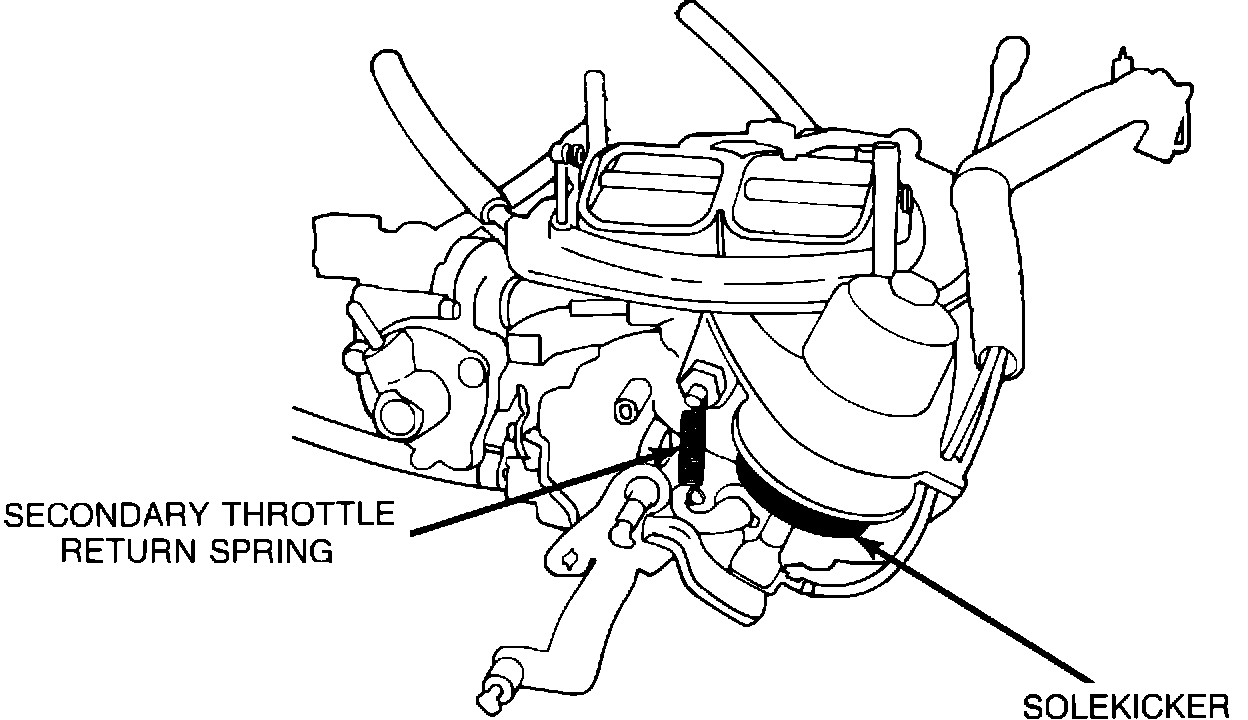 SECONDARY THROTTLE RETURN SPRING

SOLEKICKER