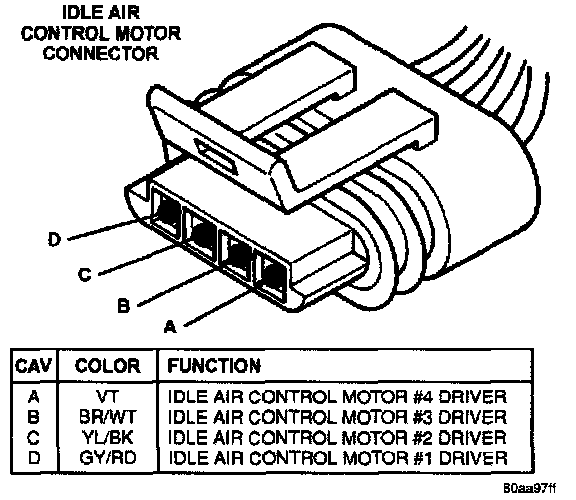 IDLE AIR CONTROL MOTOR CONNECTOR

D
C
B
A

| CAV | COLOR | FUNCTION |
|---|---|---|
| A | VT | IDLE AIR CONTROL MOTOR #4 DRIVER |
| B | BR/WT | IDLE AIR CONTROL MOTOR #3 DRIVER |
| C | YL/BK | IDLE AIR CONTROL MOTOR #2 DRIVER |
| D | GY/RD | IDLE AIR CONTROL MOTOR #1 DRIVER |

80aa97ff