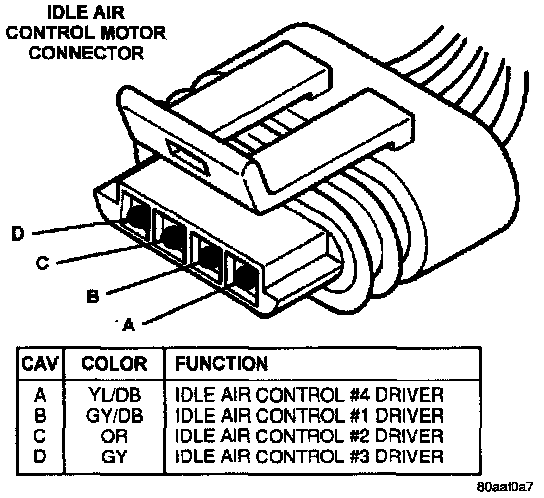 IDLE AIR CONTROL MOTOR CONNECTOR

D

C

B

A

| CAV | COLOR | FUNCTION |
|---|---|---|
| A | YL/DB | IDLE AIR CONTROL #4 DRIVER |
| B | GY/DB | IDLE AIR CONTROL #1 DRIVER |
| C | OR | IDLE AIR CONTROL #2 DRIVER |
| D | GY | IDLE AIR CONTROL #3 DRIVER |

80aaf0a7