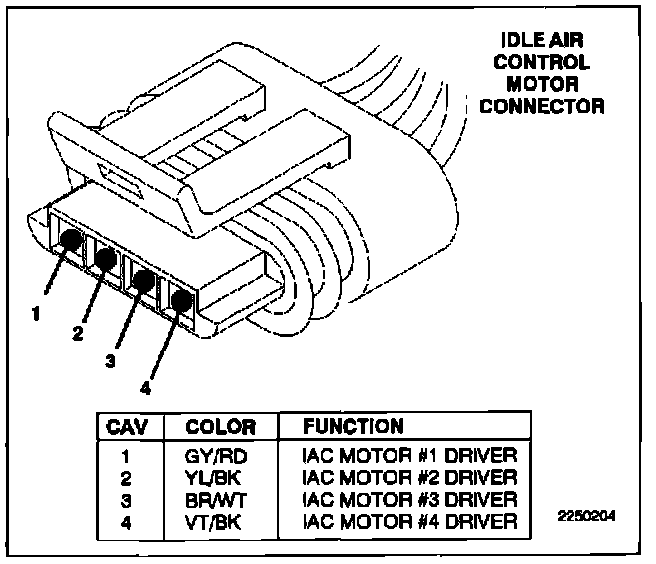 IDLE AIR CONTROL MOTOR CONNECTOR

1
2
3
4

| CAV | COLOR | FUNCTION |
|---|---|---|
| 1 | GY/RD | IAC MOTOR #1 DRIVER |
| 2 | YL/BK | IAC MOTOR #2 DRIVER |
| 3 | BR/WT | IAC MOTOR #3 DRIVER |
| 4 | VT/BK | IAC MOTOR #4 DRIVER |

2250204