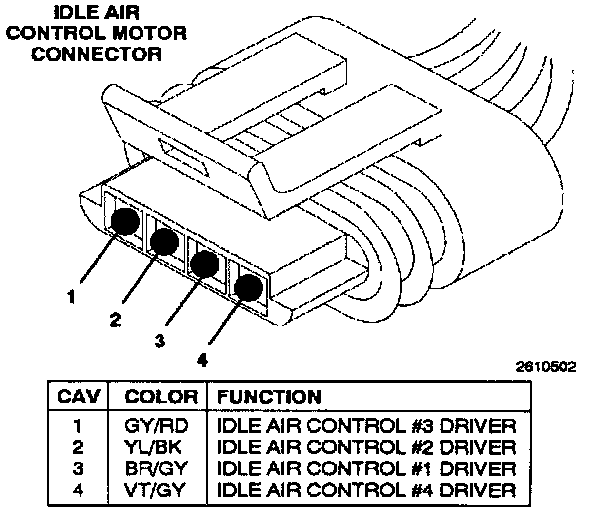 IDLE AIR CONTROL MOTOR CONNECTOR

1
2
3
4

2610502

| CAV | COLOR | FUNCTION |
|---|---|---|
| 1 | GY/RD | IDLE AIR CONTROL #3 DRIVER |
| 2 | YL/BK | IDLE AIR CONTROL #2 DRIVER |
| 3 | BR/GY | IDLE AIR CONTROL #1 DRIVER |
| 4 | VT/GY | IDLE AIR CONTROL #4 DRIVER |