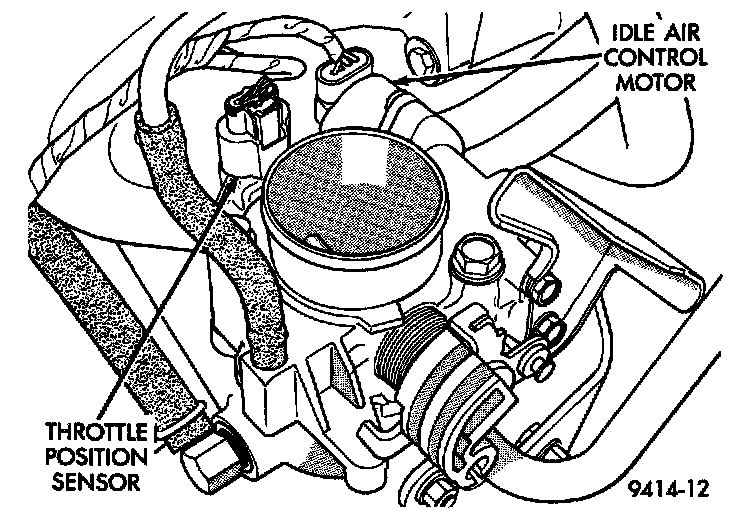 IDLE AIR CONTROL MOTOR

THROTTLE POSITION SENSOR

9414-12