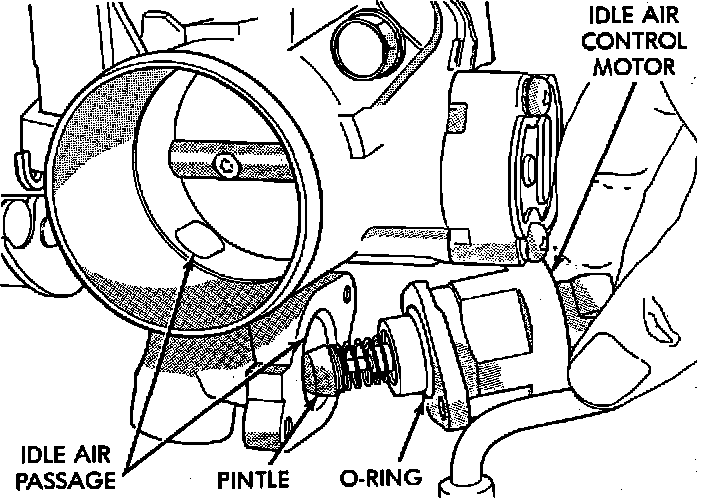 IDLE AIR CONTROL MOTOR

IDLE AIR PASSAGE

PINTLE

O-RING