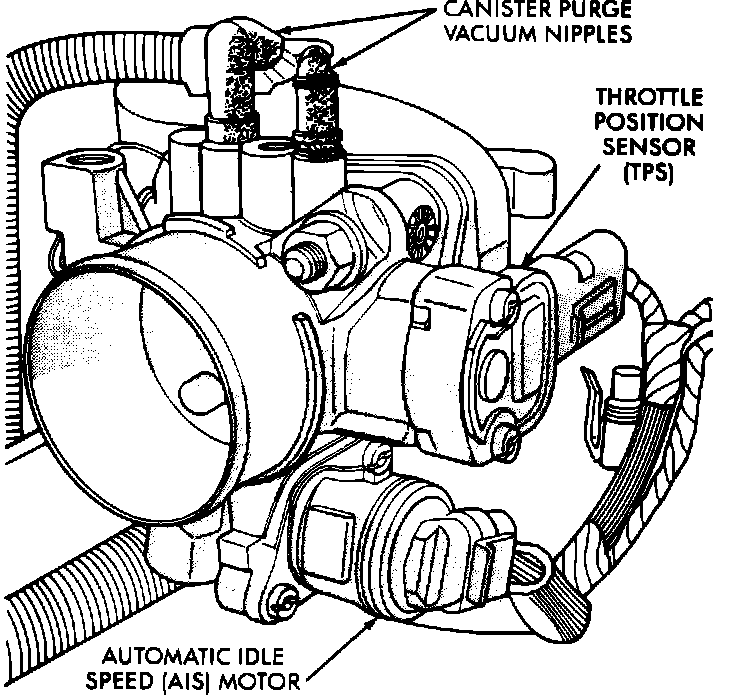 CANISTER PURGE
VACUUM NIPPLES

THROTTLE
POSITION
SENSOR
(TPS)

AUTOMATIC IDLE
SPEED (AIS) MOTOR