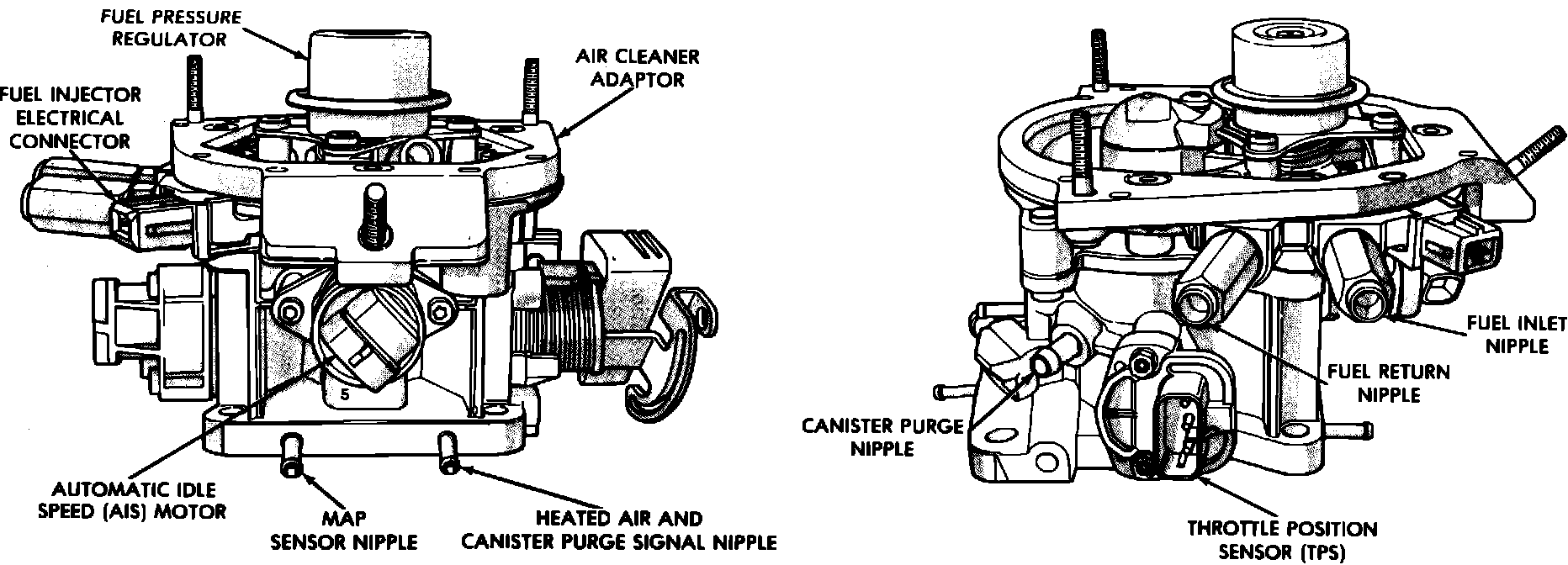 FUEL PRESSURE REGULATOR

AIR CLEANER ADAPTOR

FUEL INJECTOR ELECTRICAL CONNECTOR

5

AUTOMATIC IDLE SPEED (AIS) MOTOR

MAP SENSOR NIPPLE

HEATED AIR AND CANISTER PURGE SIGNAL NIPPLE

FUEL INLET NIPPLE

FUEL RETURN NIPPLE

CANISTER PURGE NIPPLE

THROTTLE POSITION SENSOR (TPS)