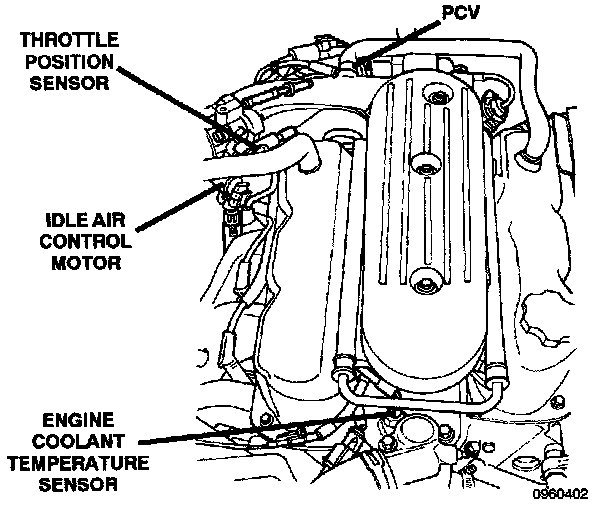 PCV

THROTTLE POSITION SENSOR

IDLE AIR CONTROL MOTOR

ENGINE COOLANT TEMPERATURE SENSOR

0960402