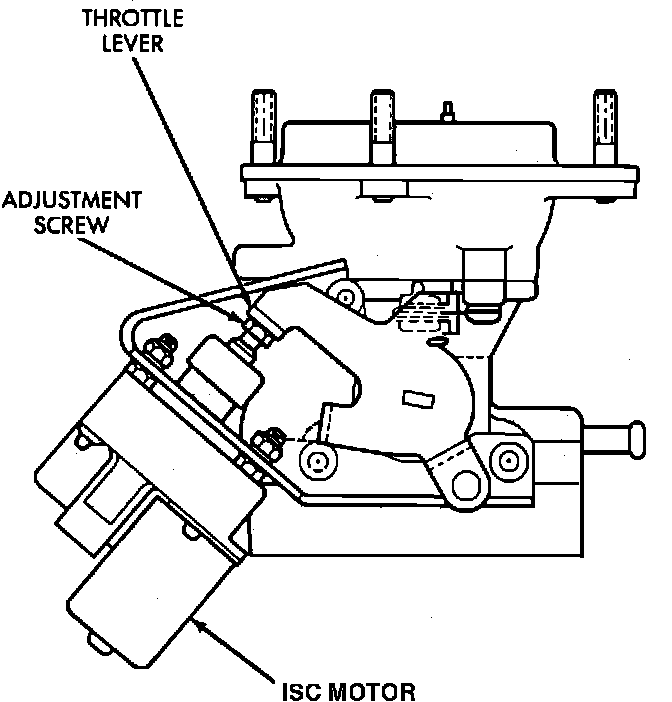 THROTTLE LEVER

ADJUSTMENT SCREW

ISC MOTOR