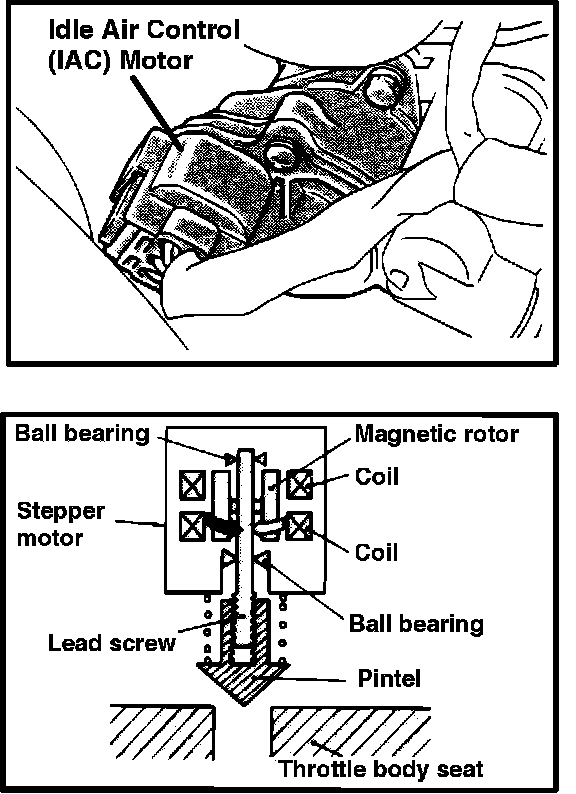 Idle Air Control (IAC) Motor

Ball bearing
Magnetic rotor
Coil
Stepper motor
Coil
Ball bearing
Lead screw
Pintel
Throttle body seat