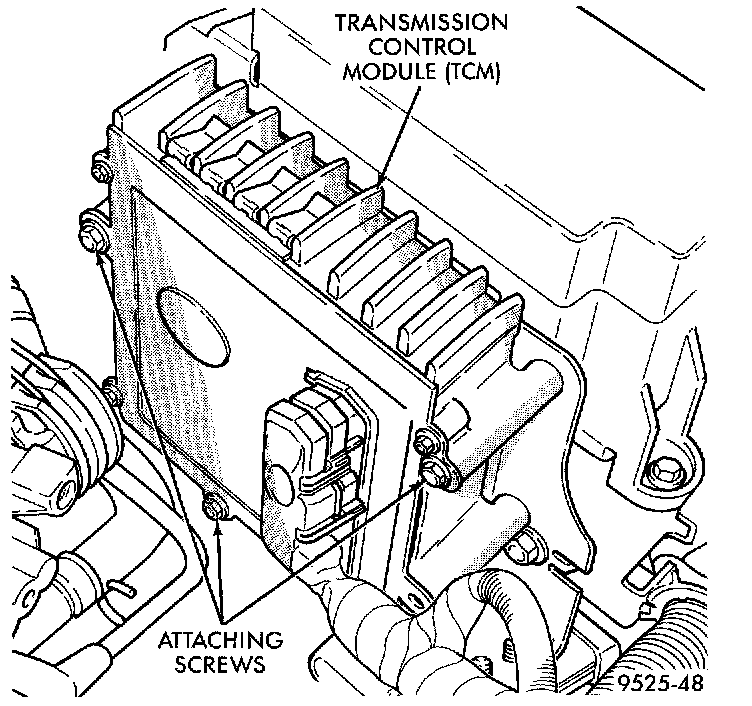 TRANSMISSION CONTROL MODULE (TCM)

ATTACHING SCREWS

9525-48