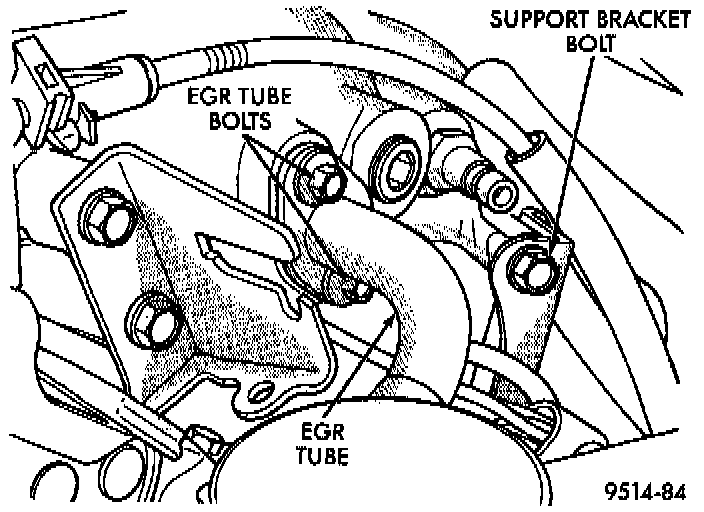 SUPPORT BRACKET BOLT

EGR TUBE BOLTS

EGR TUBE

9514-84